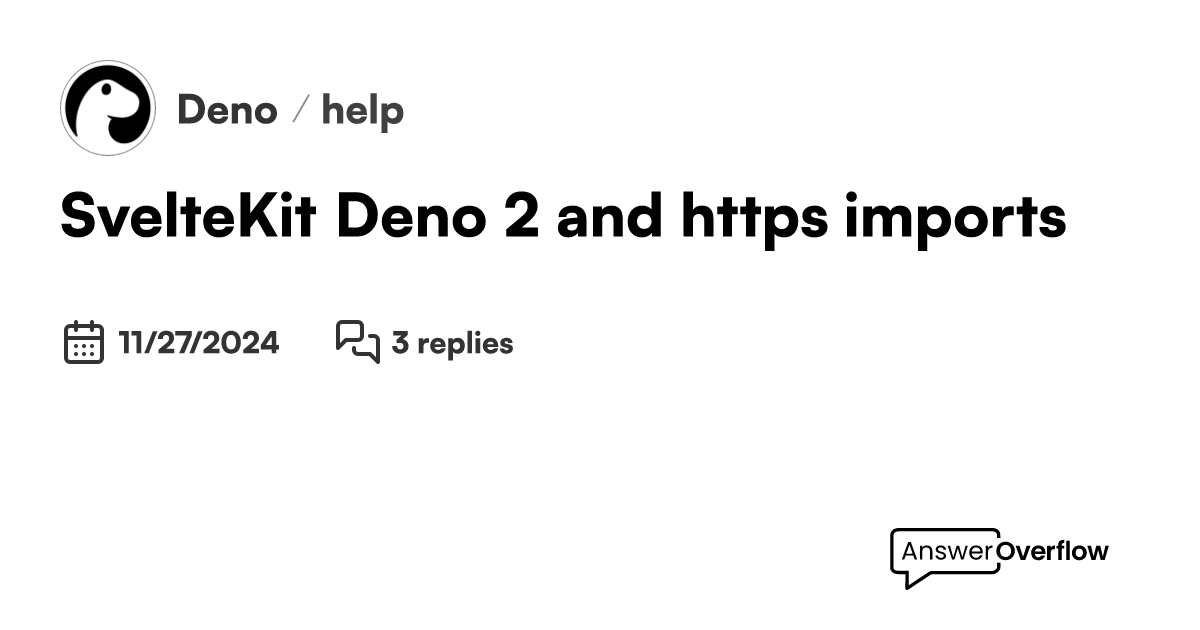 Deno / help

SvelteKit Deno 2 and https imports

11/27/2024 3 replies

AnswerOverflow